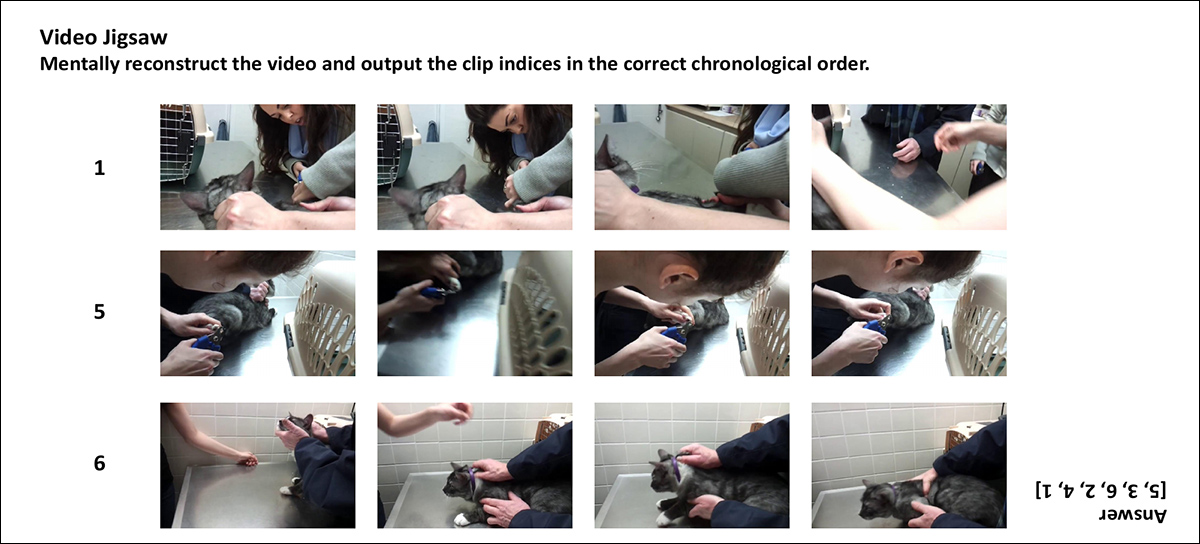 Video Jigsaw
Mentally reconstruct the video and output the clip indices in the correct chronological order.

1

5

6

Answer
[5, 3, 6, 2, 4, 1]